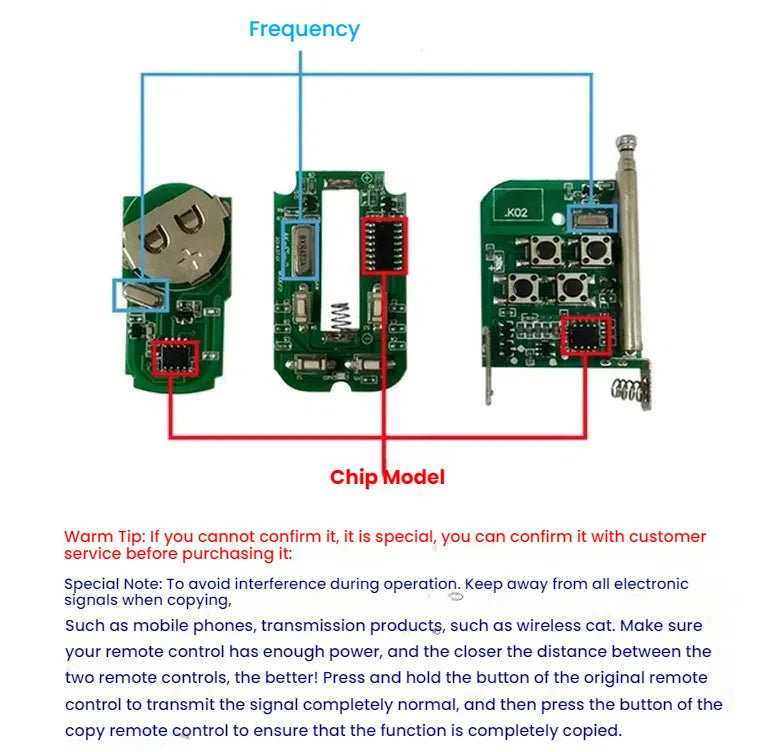 Frequency

.K02

Chip Model

Warm Tip: If you cannot confirm it, it is special, you can confirm it with customer service before purchasing it:

Special Note: To avoid interference during operation. Keep away from all electronic signals when copying,

Such as mobile phones, transmission products, such as wireless cat. Make sure your remote control has enough power, and the closer the distance between the two remote controls, the better! Press and hold the button of the original remote control to transmit the signal completely normal, and then press the button of the copy remote control to ensure that the function is completely copied.