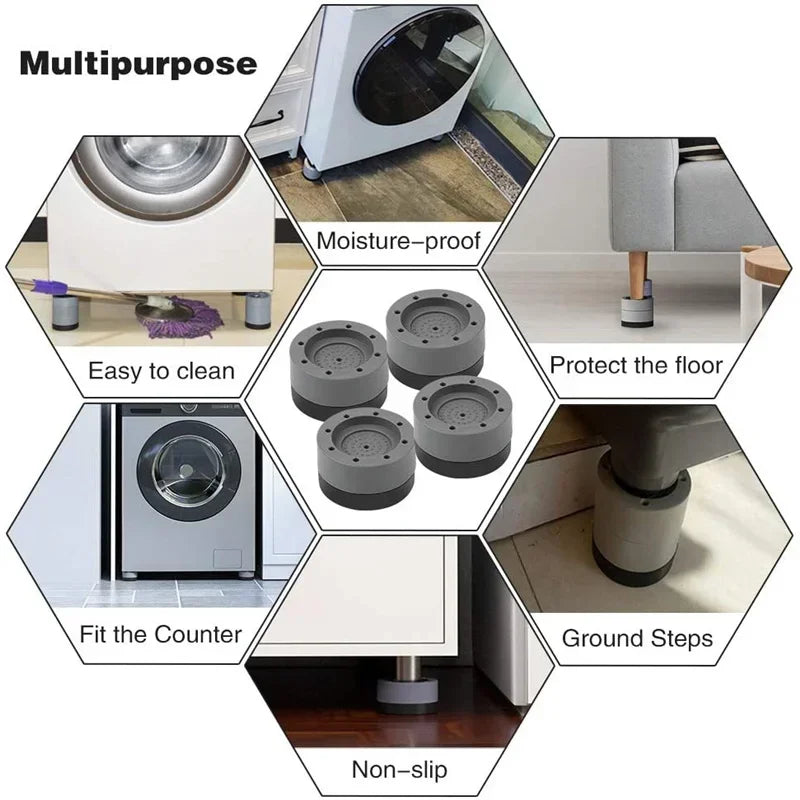 Multipurpose

Moisture–proof

Easy to clean

Protect the floor

Fit the Counter

Ground Steps

Non–slip