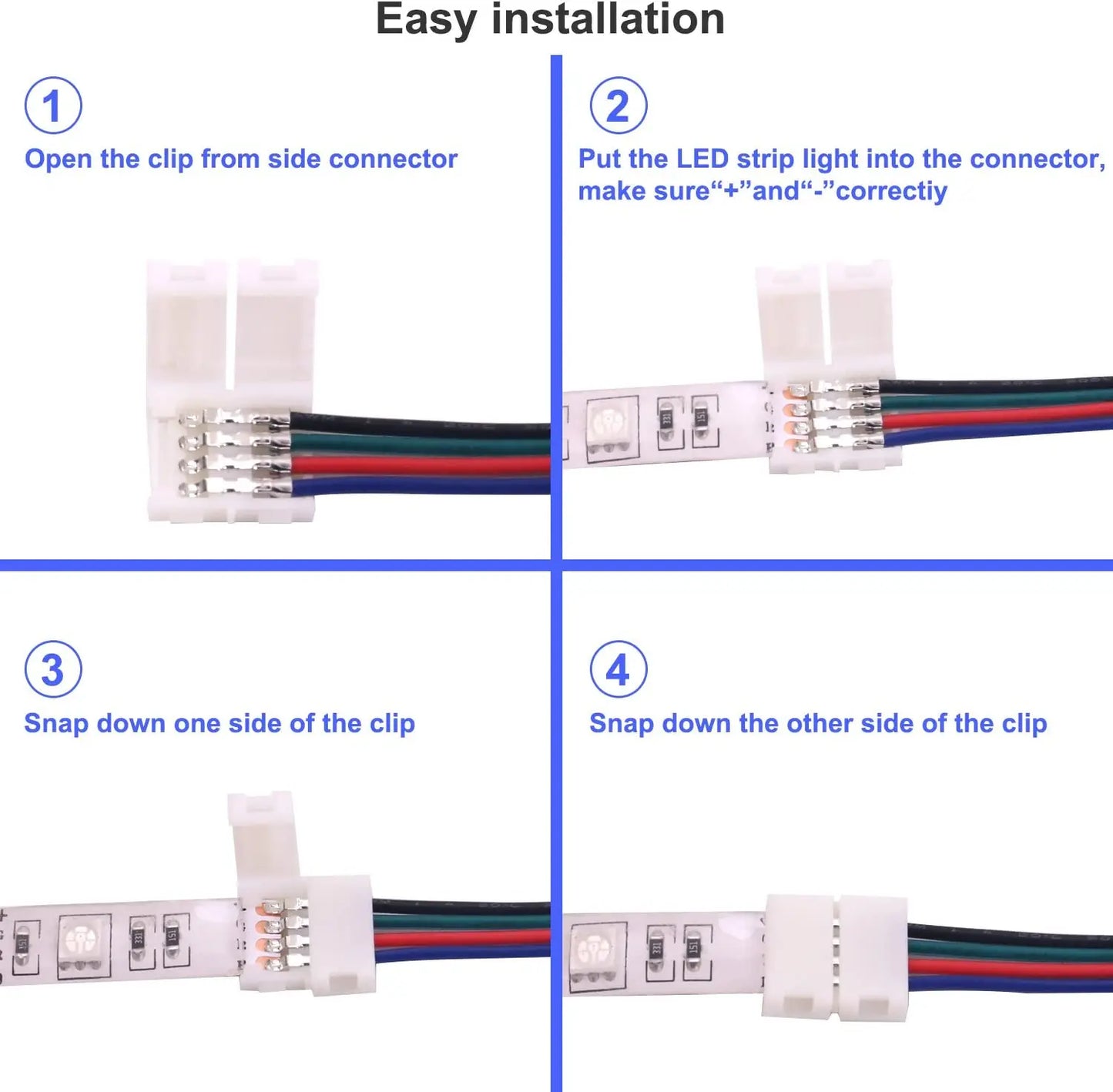 Easy installation

1
Open the clip from side connector

2
Put the LED strip light into the connector, make sure“+”and“-”correctiy

3
Snap down one side of the clip

4
Snap down the other side of the clip