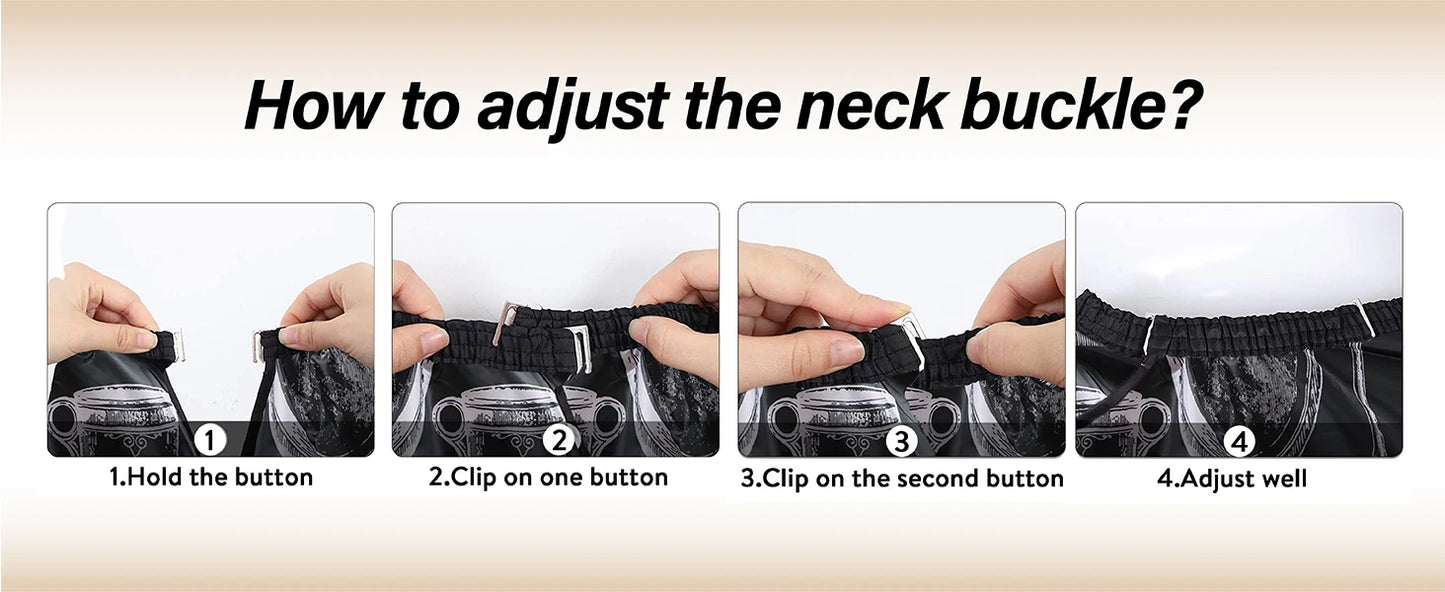 How to adjust the neck buckle?

1

1.Hold the button

2

2.Clip on one button

3

3.Clip on the second button

4

4.Adjust well