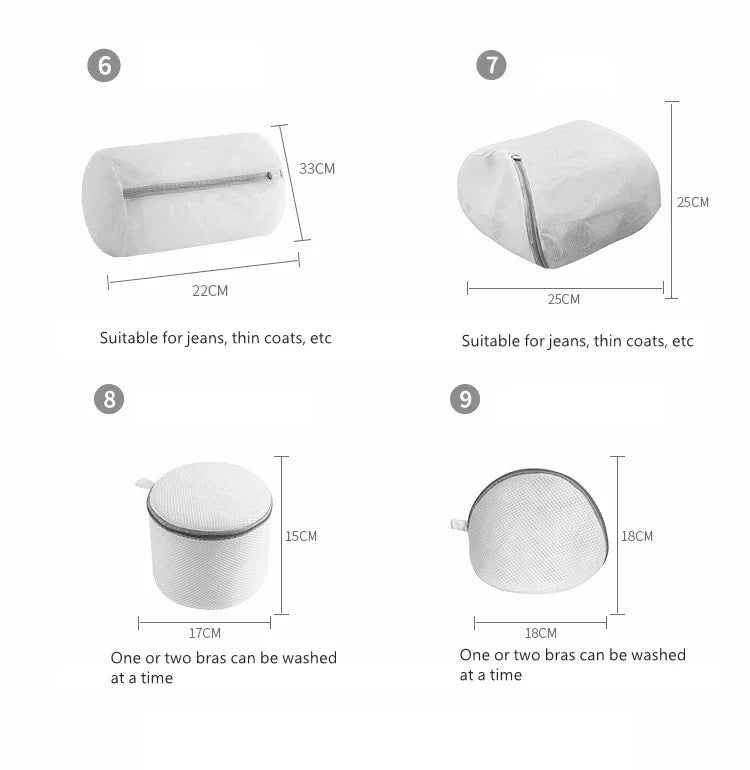 6

33CM

22CM

Suitable for jeans, thin coats, etc

7

25CM

25CM

Suitable for jeans, thin coats, etc

8

15CM

17CM

One or two bras can be washed at a time

9

18CM

18CM

One or two bras can be washed at a time