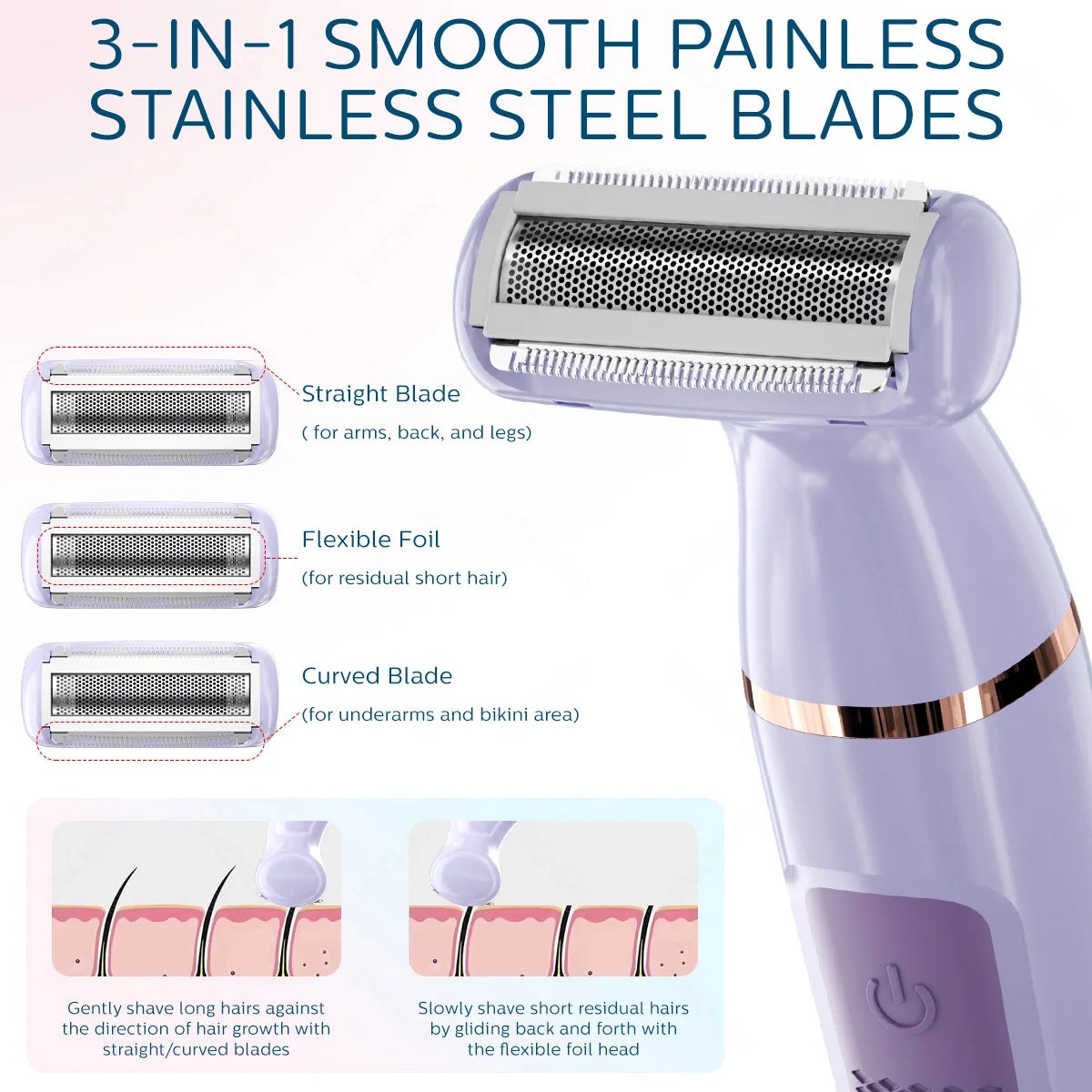 3-IN-1 SMOOTH PAINLESS STAINLESS STEEL BLADES

Straight Blade
( for arms, back, and legs)

Flexible Foil
(for residual short hair)

Curved Blade
(for underarms and bikini area)

Gently shave long hairs against the direction of hair growth with straight/curved blades

Slowly shave short residual hairs by gliding back and forth with the flexible foil head