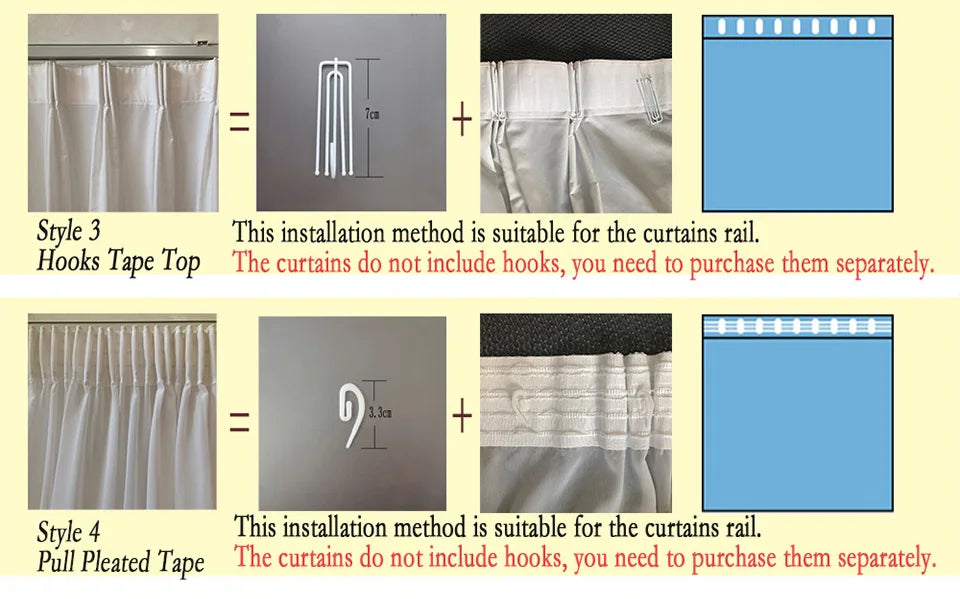 =

7cm

+

Style 3
Hooks Tape Top

This installation method is suitable for the curtains rail.
The curtains do not include hooks, you need to purchase them separately.

=

3.3cm

+

Style 4
Pull Pleated Tape

This installation method is suitable for the curtains rail.
The curtains do not include hooks, you need to purchase them separately.