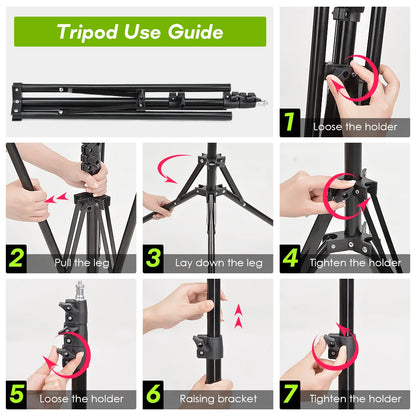 Tripod Use Guide

1 Loose the holder

2 Pull the leg

3 Lay down the leg

4 Tighten the holder

5 Loose the holder

6 Raising bracket

7 Tighten the holder