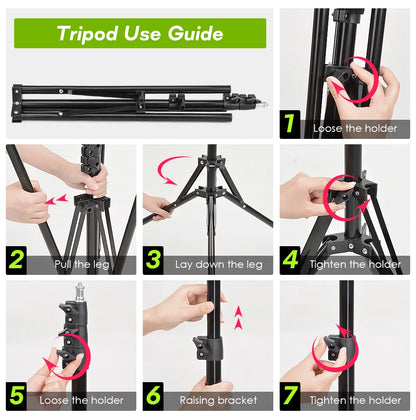 Tripod Use Guide

1 Loose the holder

2 Pull the leg

3 Lay down the leg

4 Tighten the holder

5 Loose the holder

6 Raising bracket

7 Tighten the holder