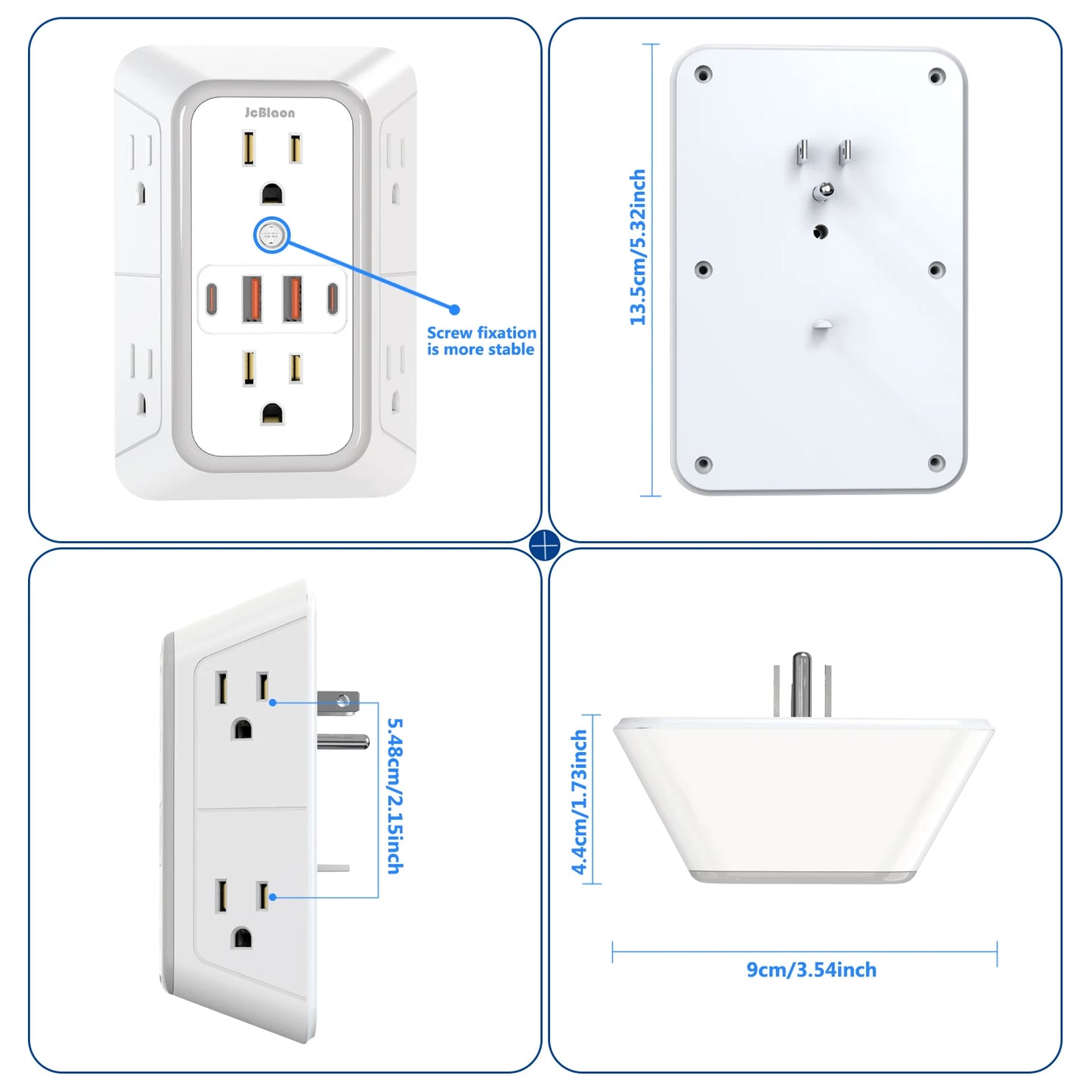 JcBlaon

Screw fixation is more stable

13.5cm/5.32inch

5.48cm/2.15inch

4.4cm/1.73inch

9cm/3.54inch