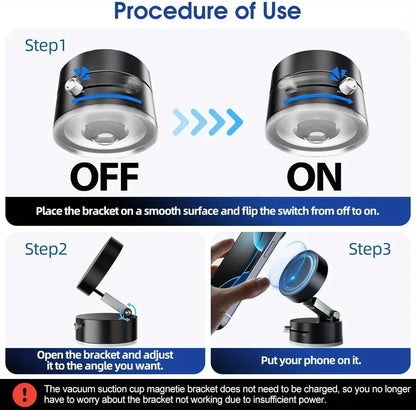 Procedure of Use

Step1

OFF

ON

Place the bracket on a smooth surface and flip the switch from off to on.

Step2

Open the bracket and adjust it to the angle you want.

Step3

Put your phone on it.

!

The vacuum suction cup magnetie bracket does not need to be charged, so you no longer have to worry about the bracket not working due to insufficient power.