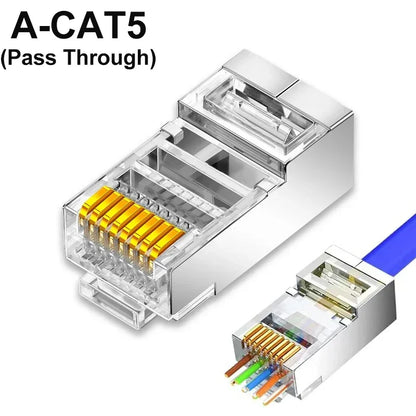 A-CAT5
(Pass Through)