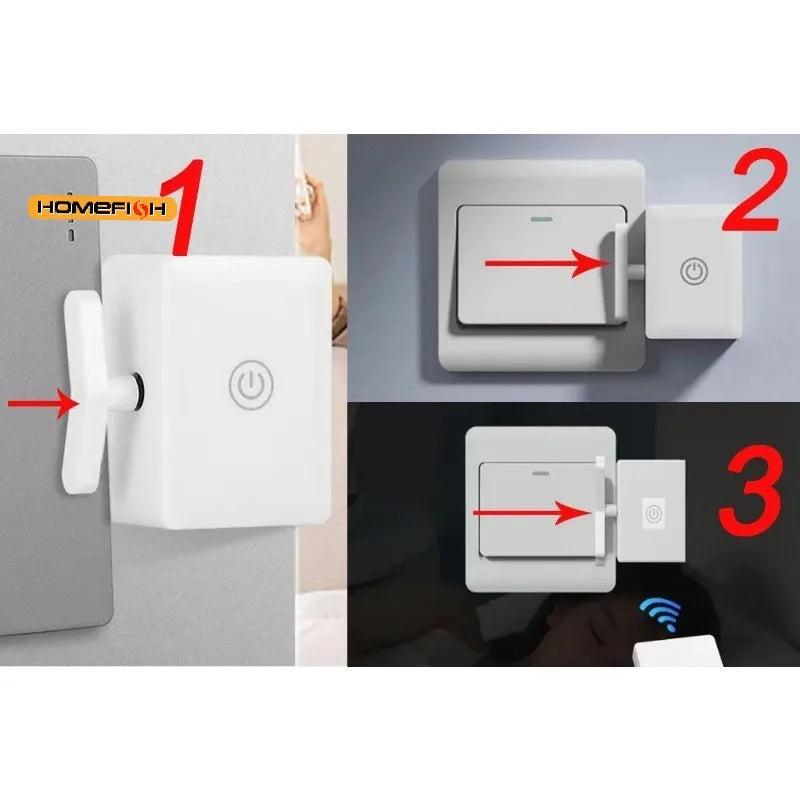 HOMEFISH
1
2
3