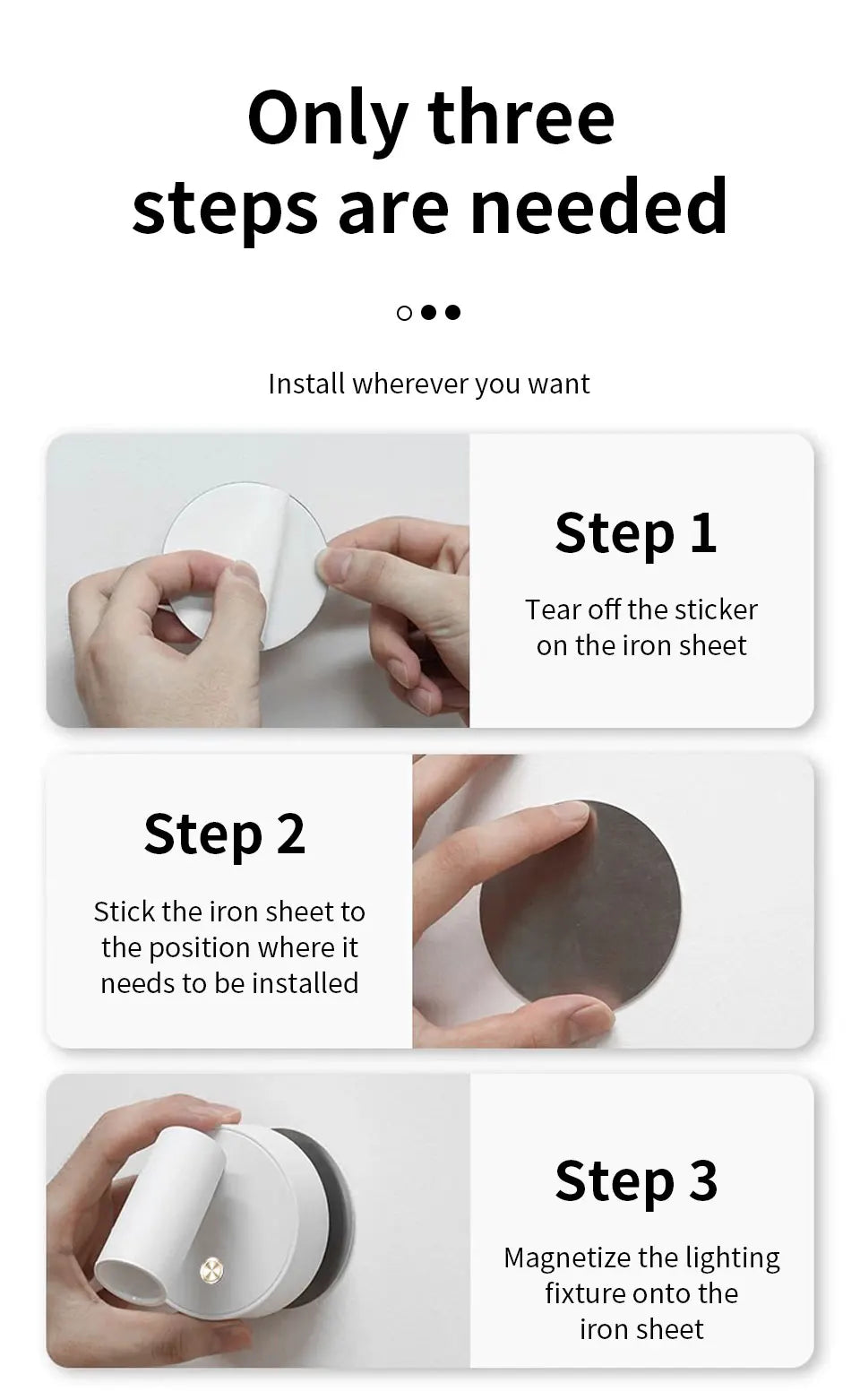 Only three steps are needed

Install wherever you want

Step 1

Tear off the sticker on the iron sheet

Step 2

Stick the iron sheet to the position where it needs to be installed

Step 3

Magnetize the lighting fixture onto the iron sheet