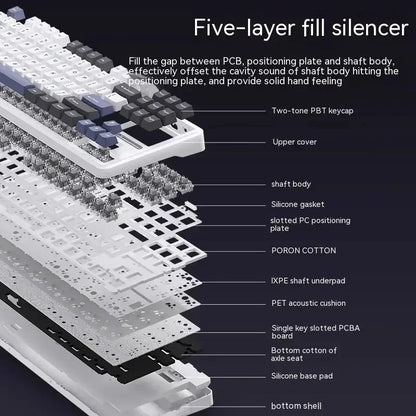 Five-layer fill silencer

Fill the gap between PCB, positioning plate and shaft body, effectively offset the cavity sound of shaft body hitting the positioning plate, and provide solid hand feeling

Two-tone PBT keycap

Upper cover

shaft body

Silicone gasket

slotted PC positioning plate

PORON COTTON

IXPE shaft underpad

PET acoustic cushion

Single key slotted PCBA board

Bottom cotton of axle seat

Silicone base pad

bottom shell