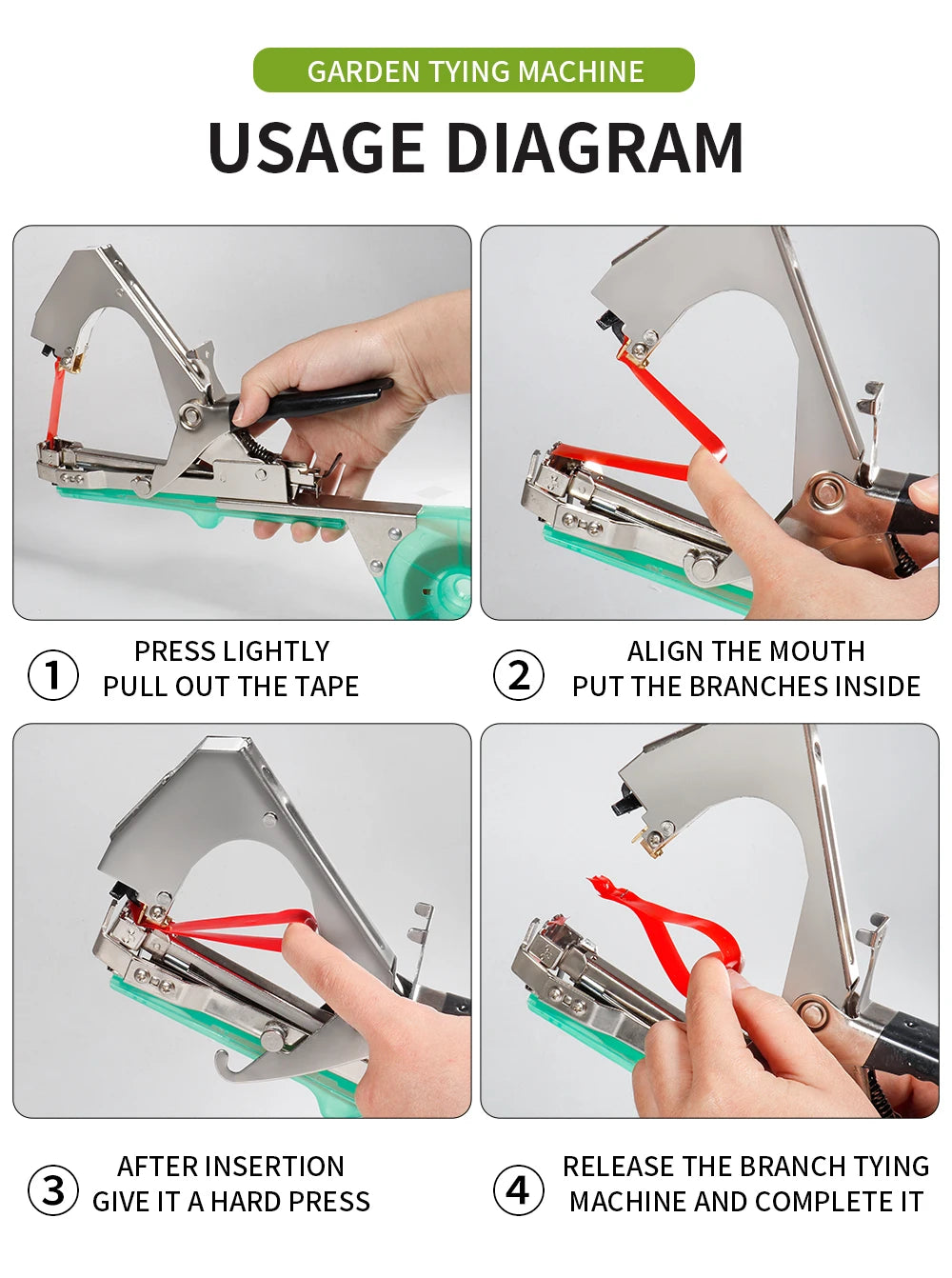 GARDEN TYING MACHINE

USAGE DIAGRAM

1 PRESS LIGHTLY PULL OUT THE TAPE

2 ALIGN THE MOUTH PUT THE BRANCHES INSIDE

3 AFTER INSERTION GIVE IT A HARD PRESS

4 RELEASE THE BRANCH TYING MACHINE AND COMPLETE IT