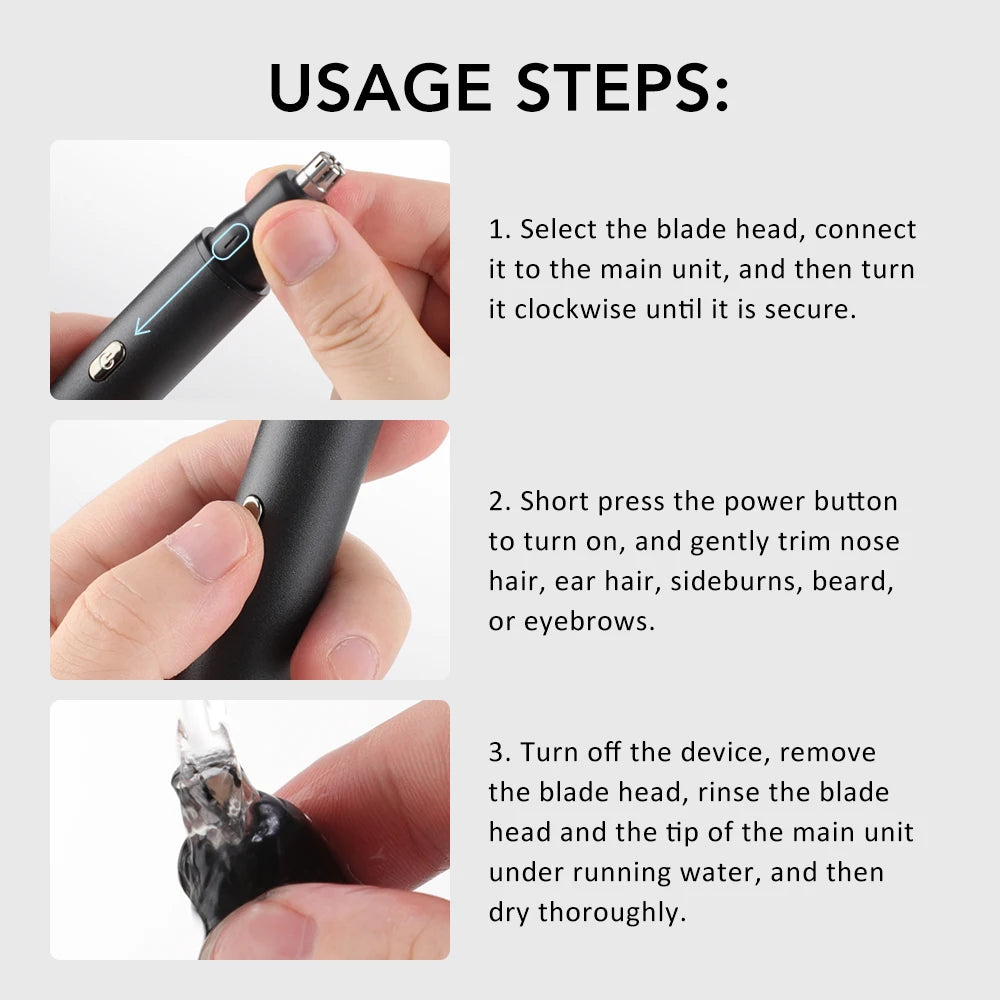 USAGE STEPS:

1. Select the blade head, connect it to the main unit, and then turn it clockwise until it is secure.

2. Short press the power button to turn on, and gently trim nose hair, ear hair, sideburns, beard, or eyebrows.

3. Turn off the device, remove the blade head, rinse the blade head and the tip of the main unit under running water, and then dry thoroughly.