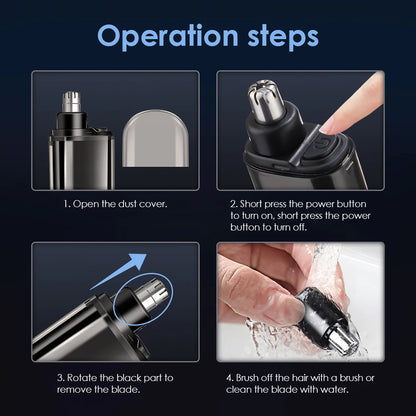 Operation steps

1. Open the dust cover.

2. Short press the power button to turn on, short press the power button to turn off.

3. Rotate the black part to remove the blade.

4. Brush off the hair with a brush or clean the blade with water.