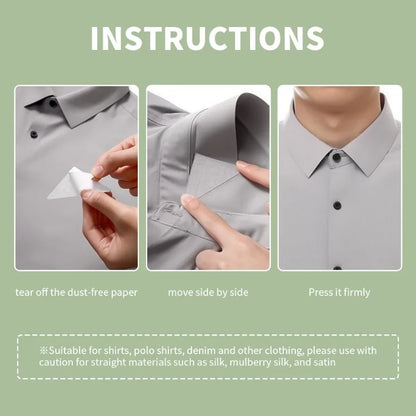 INSTRUCTIONS

tear off the dust-free paper

move side by side

Press it firmly

※Suitable for shirts, polo shirts, denim and other clothing, please use with caution for straight materials such as silk, mulberry silk, and satin