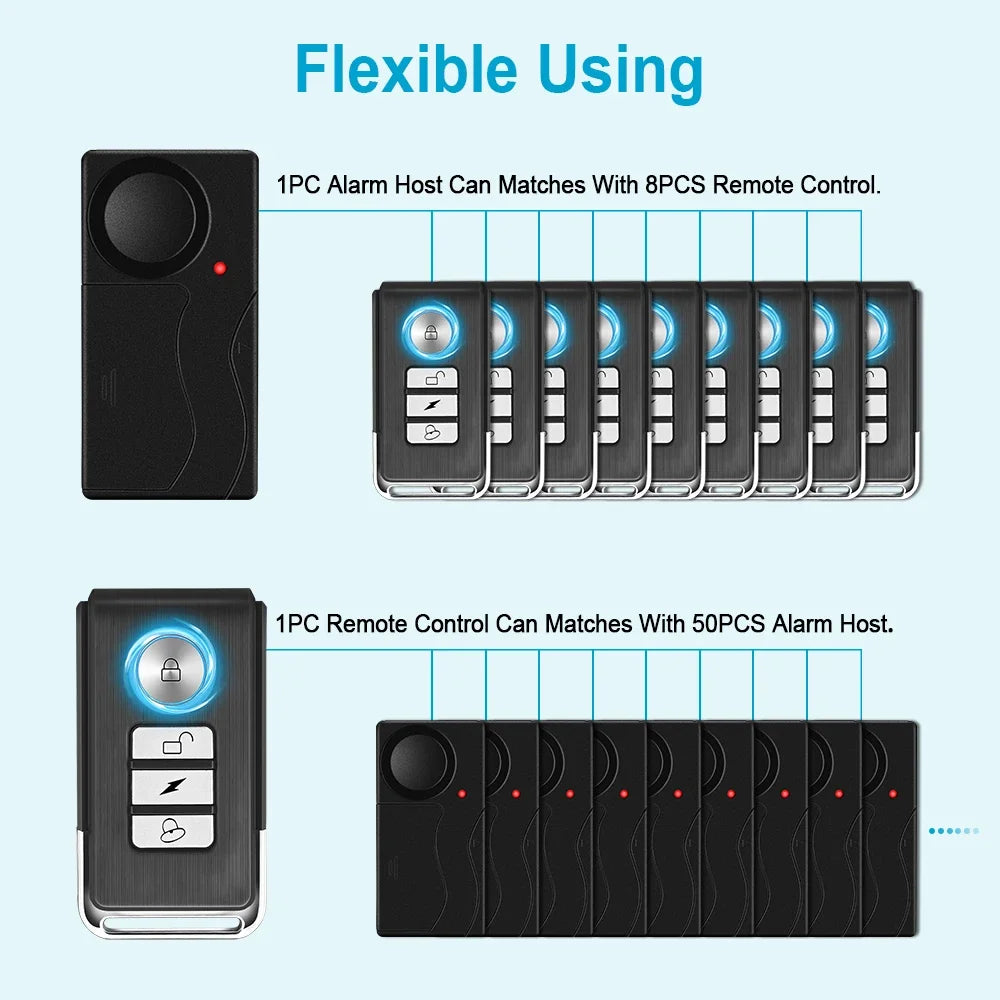 Flexible Using

1PC Alarm Host Can Matches With 8PCS Remote Control.

1PC Remote Control Can Matches With 50PCS Alarm Host.