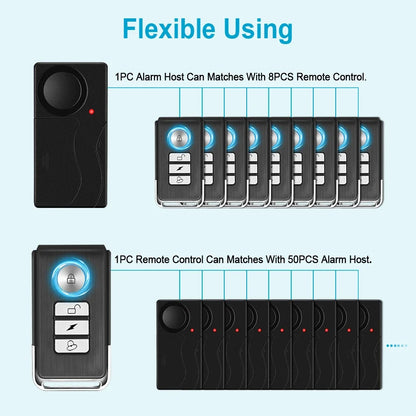 Flexible Using

1PC Alarm Host Can Matches With 8PCS Remote Control.

1PC Remote Control Can Matches With 50PCS Alarm Host.