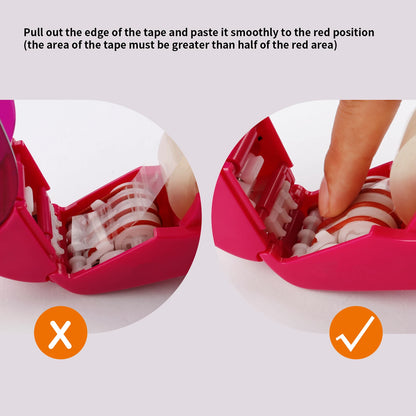 Pull out the edge of the tape and paste it smoothly to the red position
(the area of the tape must be greater than half of the red area)