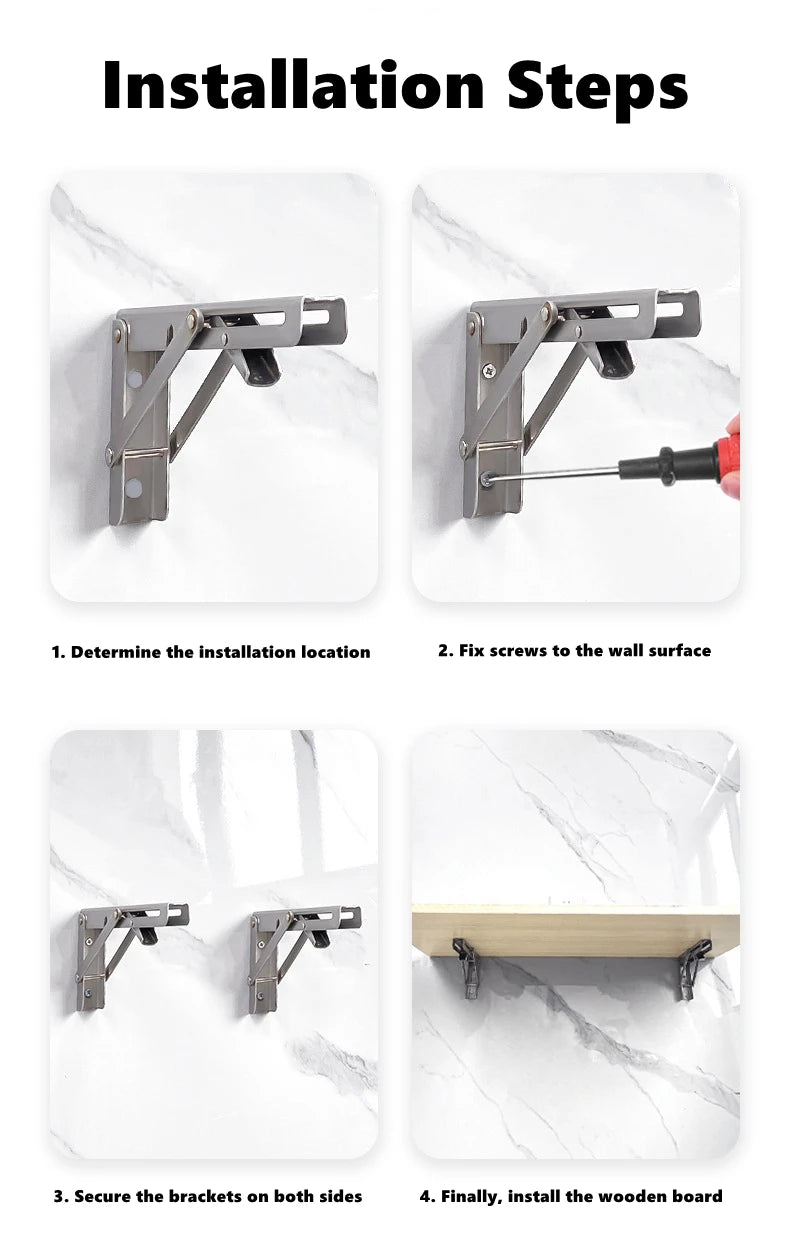 Installation Steps

1. Determine the installation location

2. Fix screws to the wall surface

3. Secure the brackets on both sides

4. Finally, install the wooden board