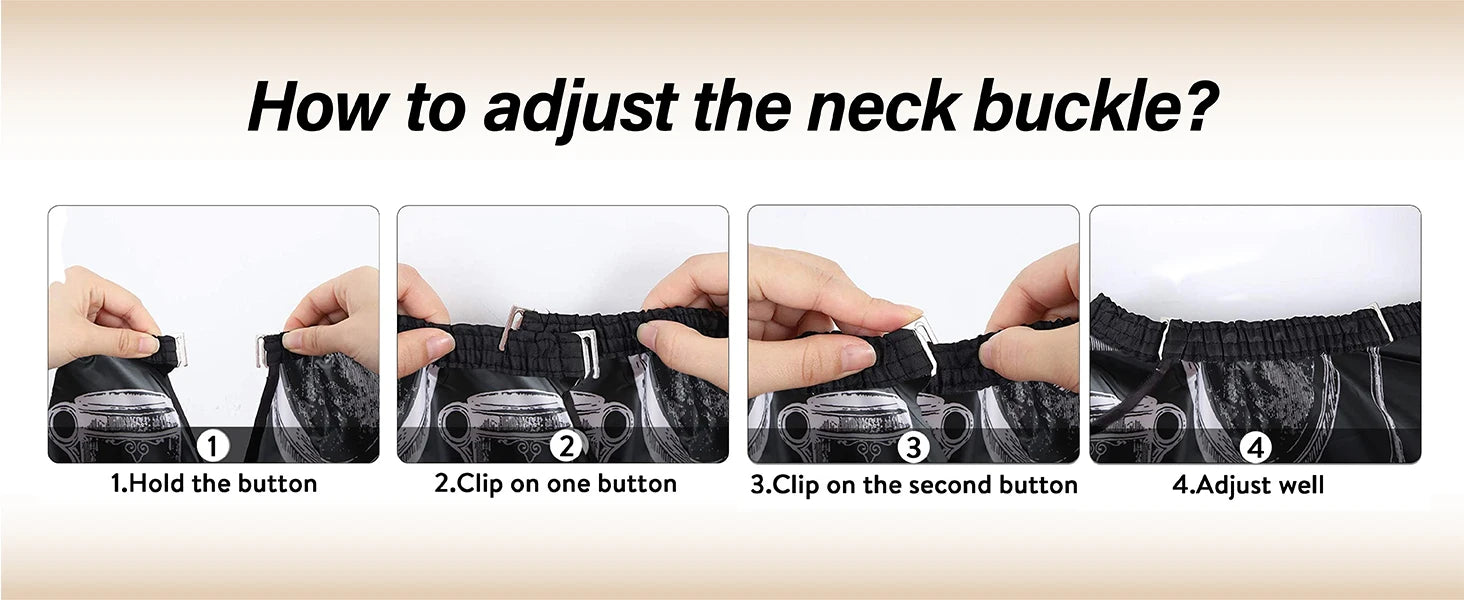 How to adjust the neck buckle?

1
1.Hold the button

2
2.Clip on one button

3
3.Clip on the second button

4
4.Adjust well