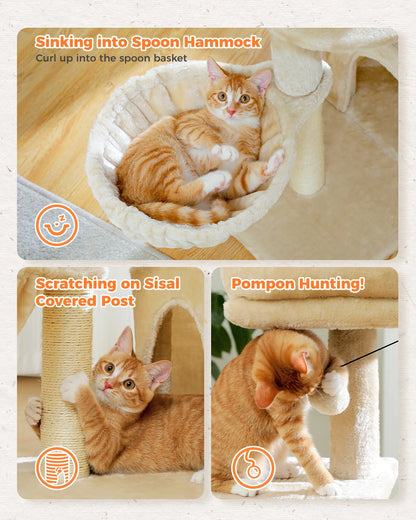 Sinking into Spoon Hammock
Curl up into the spoon basket

Scratching on Sisal Covered Post

Pompon Hunting!