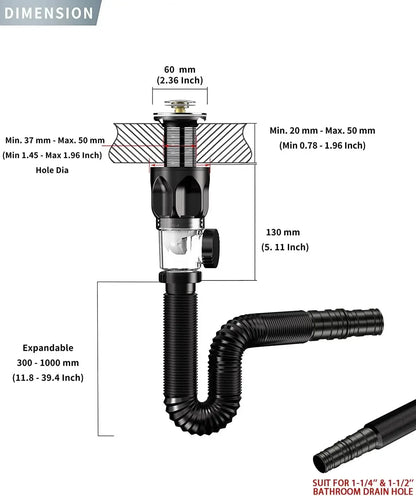 DIMENSION

60 mm
(2.36 Inch)

Min. 37 mm - Max. 50 mm
(Min 1.45 - Max 1.96 Inch)
Hole Dia

Min. 20 mm - Max. 50 mm
(Min 0.78 - 1.96 Inch)

130 mm
(5. 11 Inch)

Expandable
300 - 1000 mm
(11.8 - 39.4 Inch)

SUIT FOR 1-1/4" & 1-1/2"
BATHROOM DRAIN HOLE