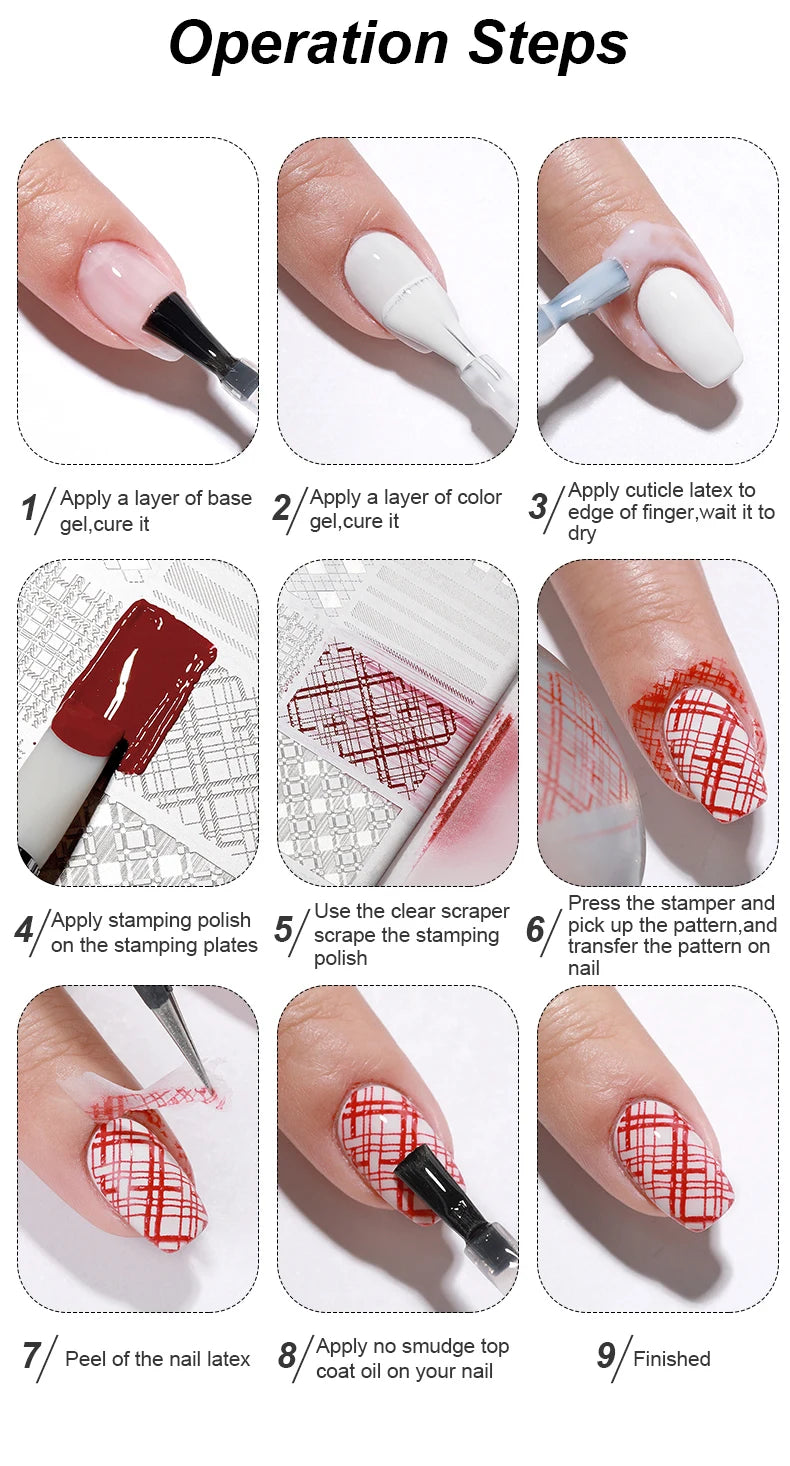 Operation Steps

1/ Apply a layer of base gel,cure it

2/ Apply a layer of color gel,cure it

3/ Apply cuticle latex to edge of finger,wait it to dry

4/ Apply stamping polish on the stamping plates

5/ Use the clear scraper scrape the stamping polish

6/ Press the stamper and pick up the pattern,and transfer the pattern on nail

7/ Peel of the nail latex

8/ Apply no smudge top coat oil on your nail

9/ Finished