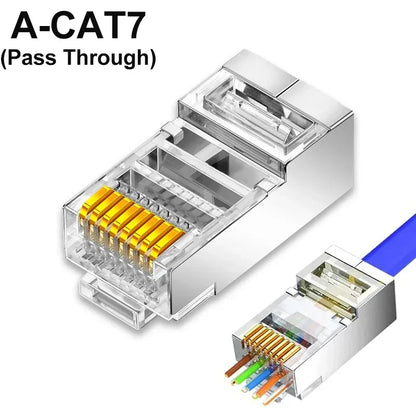 A-CAT7
(Pass Through)