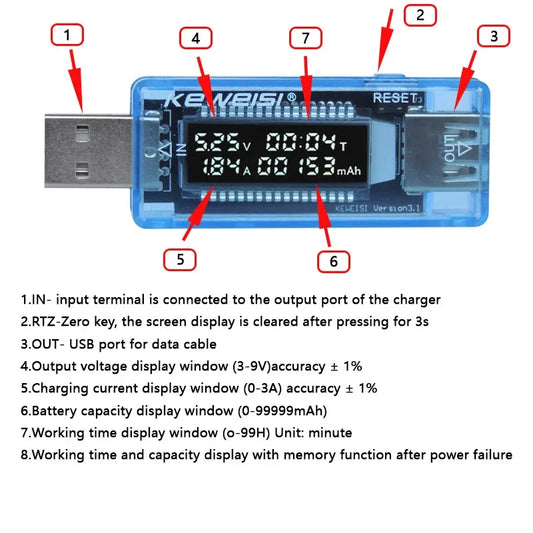 1
4
7
2
3
KEWEISI®
RESET
IN
5.25 V 00:04 T
1.84 A 00 153 mAh
OUT
KEWEISI Version3.1
5
6

1.IN- input terminal is connected to the output port of the charger
2.RTZ-Zero key, the screen display is cleared after pressing for 3s
3.OUT- USB port for data cable
4.Output voltage display window (3-9V)accuracy ± 1%
5.Charging current display window (0-3A) accuracy ± 1%
6.Battery capacity display window (0-99999mAh)
7.Working time display window (o-99H) Unit: minute
8.Working time and capacity display with memory function after power failure