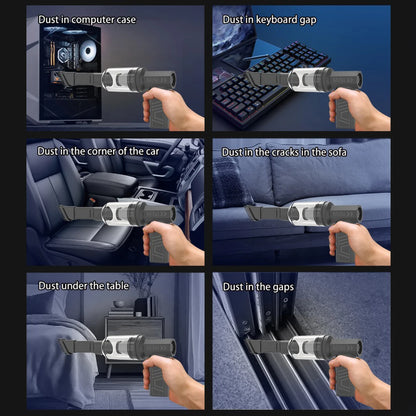 Dust in computer case

Dust in keyboard gap

Dust in the corner of the car

Dust in the cracks in the sofa

Dust under the table

Dust in the gaps