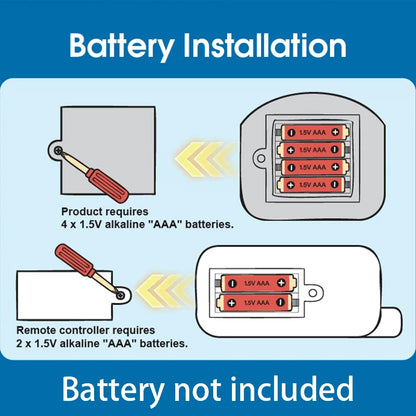 Battery Installation

1.5V AAA
1.5V AAA
1.5V AAA
1.5V AAA

Product requires
4 x 1.5V alkaline "AAA" batteries.

1.5V AAA
1.5V AAA

Remote controller requires
2 x 1.5V alkaline "AAA" batteries.

Battery not included