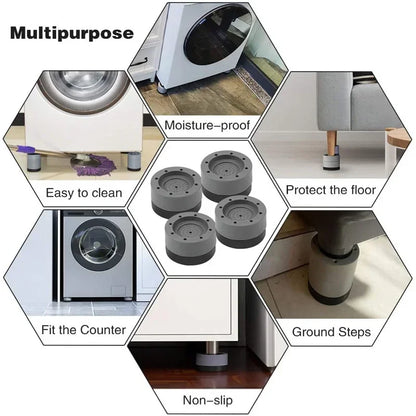 Multipurpose

Moisture-proof

Easy to clean

Protect the floor

Fit the Counter

Ground Steps

Non-slip