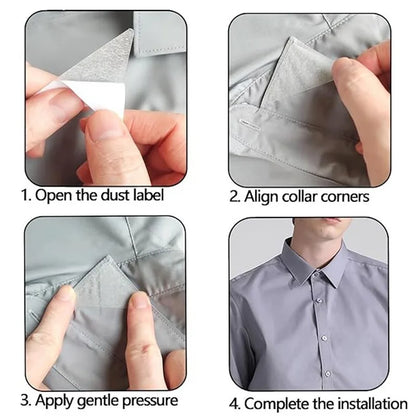 1. Open the dust label

2. Align collar corners

3. Apply gentle pressure

4. Complete the installation