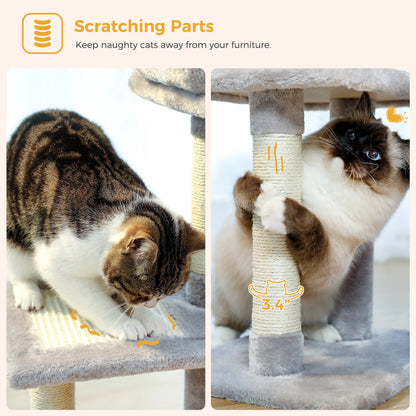 Scratching Parts

Keep naughty cats away from your furniture.

3.4"