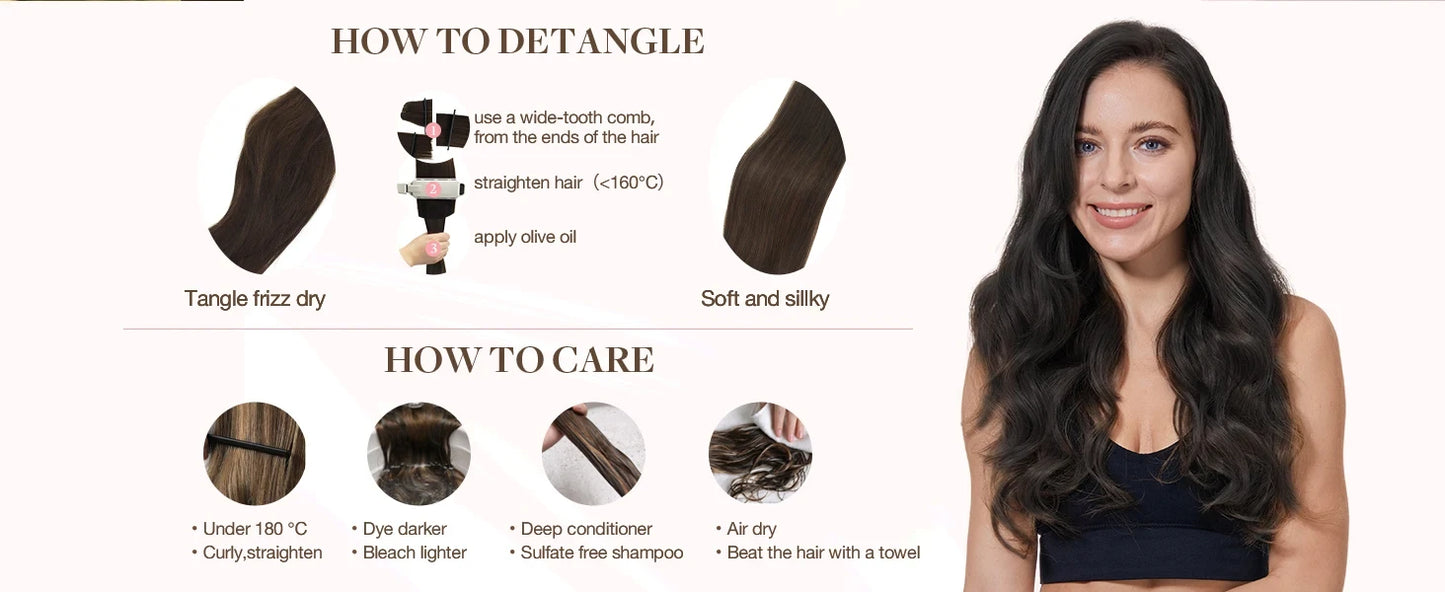 HOW TO DETANGLE

1 use a wide-tooth comb, from the ends of the hair

2 straighten hair（<160°C）

3 apply olive oil

Tangle frizz dry

Soft and sillky

HOW TO CARE

• Under 180 °C
• Curly,straighten

• Dye darker
• Bleach lighter

• Deep conditioner
• Sulfate free shampoo

• Air dry
• Beat the hair with a towel