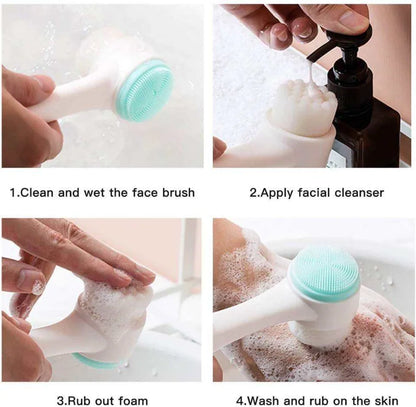 1.Clean and wet the face brush

2.Apply facial cleanser

3.Rub out foam

4.Wash and rub on the skin