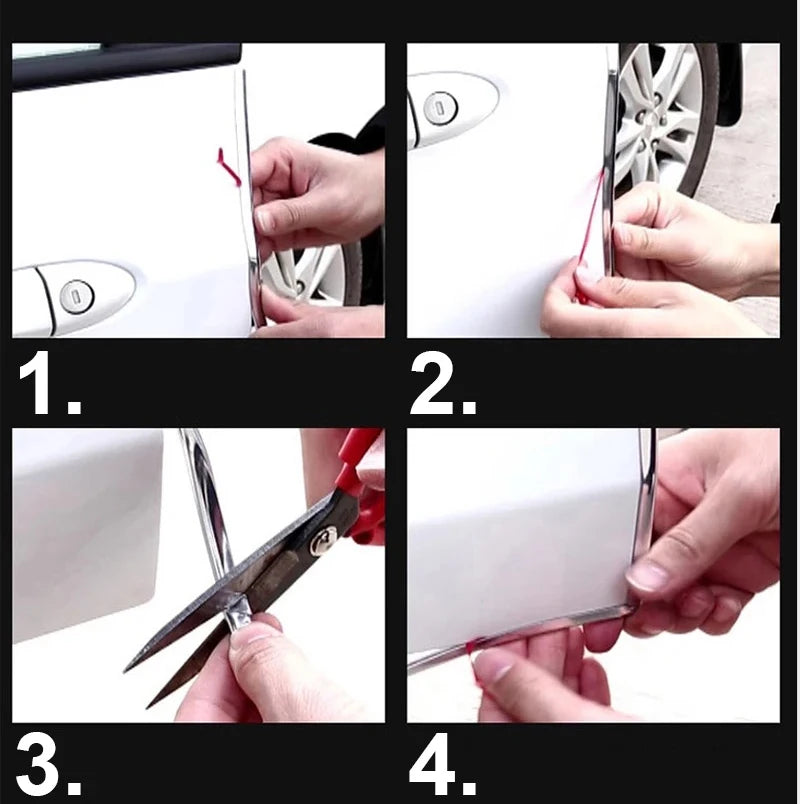 1.

2.

3.

4.