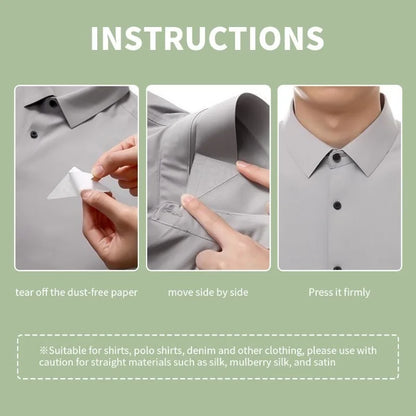 INSTRUCTIONS

tear off the dust-free paper

move side by side

Press it firmly

※Suitable for shirts, polo shirts, denim and other clothing, please use with caution for straight materials such as silk, mulberry silk, and satin